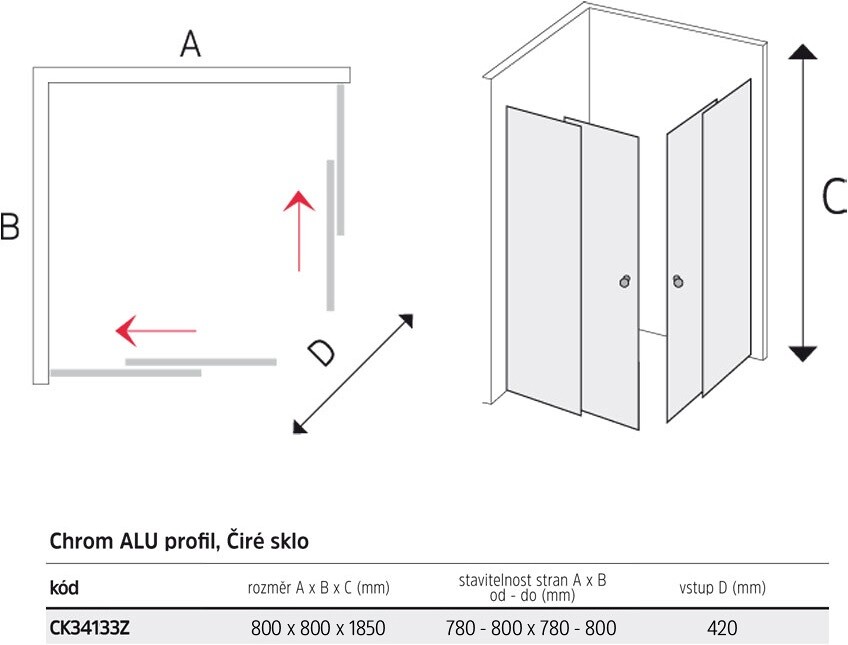 A

B

D

C

Chrom ALU profil, Čiré sklo

| kód | rozměr A x B x C (mm) | stavitelnost stran A x B od - do (mm) | vstup D (mm) |
|---|---|---|---|
| CK34133Z | 800 x 800 x 1850 | 780 - 800 x 780 - 800 | 420 |